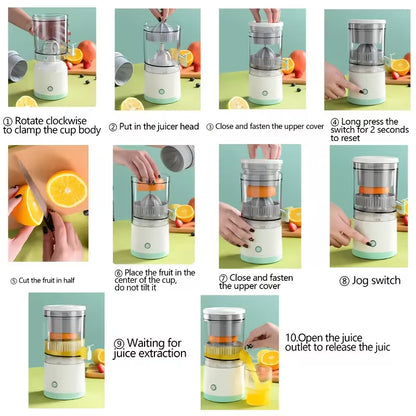 ① Rotate clockwise to clamp the cup body

② Put in the juicer head

③ Close and fasten the upper cover

④ Long press the switch for 2 seconds to reset

⑤ Cut the fruit in half

⑥ Place the fruit in the center of the cup, do not tilt it

⑦ Close and fasten the upper cover

⑧ Jog switch

⑨ Waiting for juice extraction

10.Open the juice outlet to release the juic