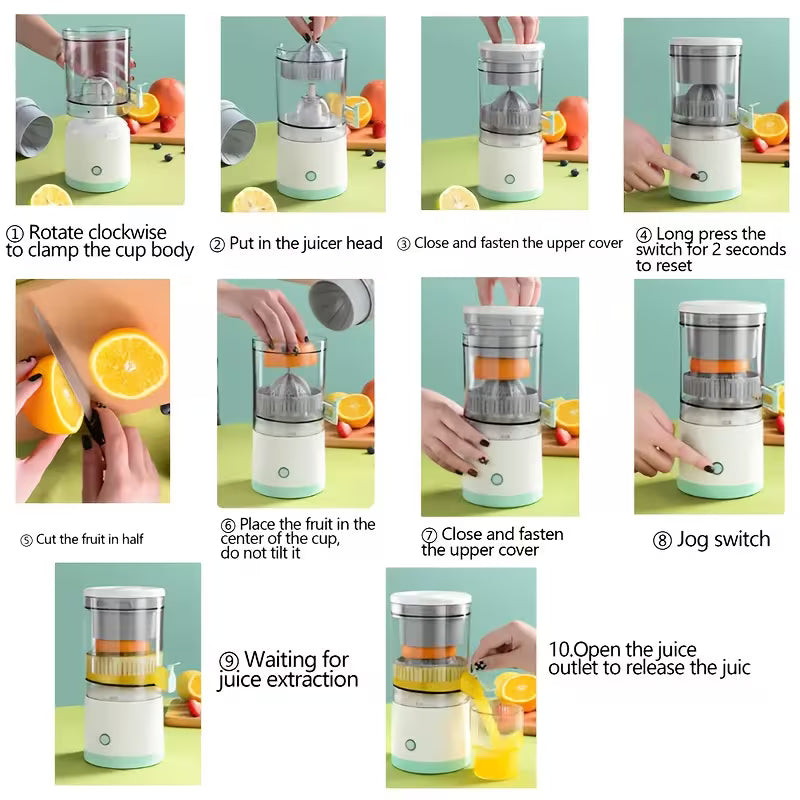 ① Rotate clockwise to clamp the cup body

② Put in the juicer head

③ Close and fasten the upper cover

④ Long press the switch for 2 seconds to reset

⑤ Cut the fruit in half

⑥ Place the fruit in the center of the cup, do not tilt it

⑦ Close and fasten the upper cover

⑧ Jog switch

⑨ Waiting for juice extraction

10.Open the juice outlet to release the juic