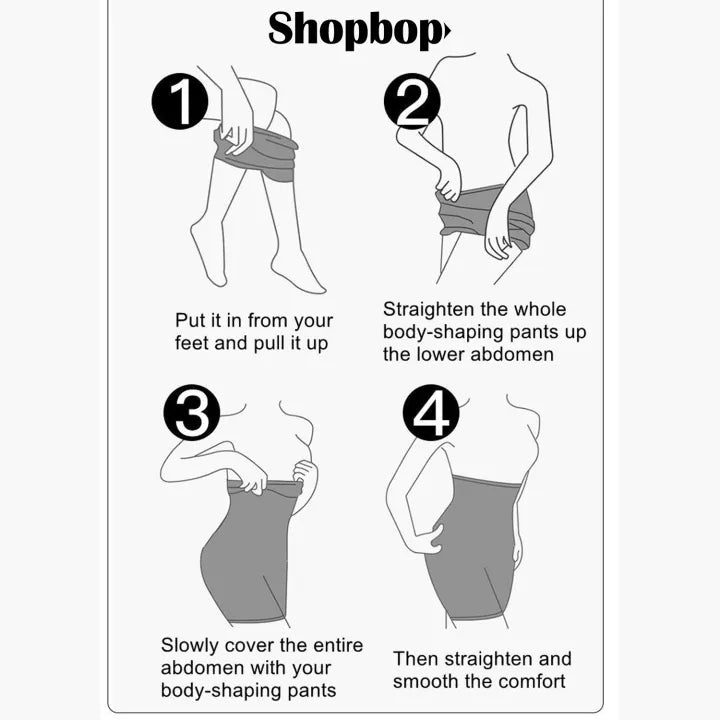 Shopbop

1

Put it in from your feet and pull it up

2

Straighten the whole body-shaping pants up the lower abdomen

3

Slowly cover the entire abdomen with your body-shaping pants

4

Then straighten and smooth the comfort