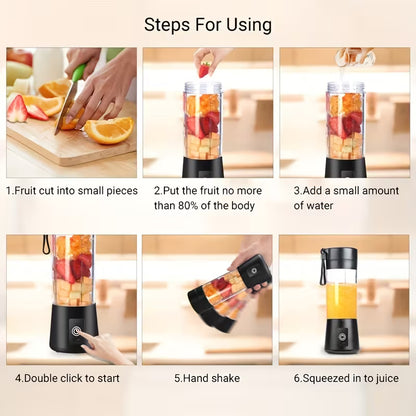 Steps For Using

1.Fruit cut into small pieces

2.Put the fruit no more than 80% of the body

3.Add a small amount of water

4.Double click to start

5.Hand shake

6.Squeezed in to juice